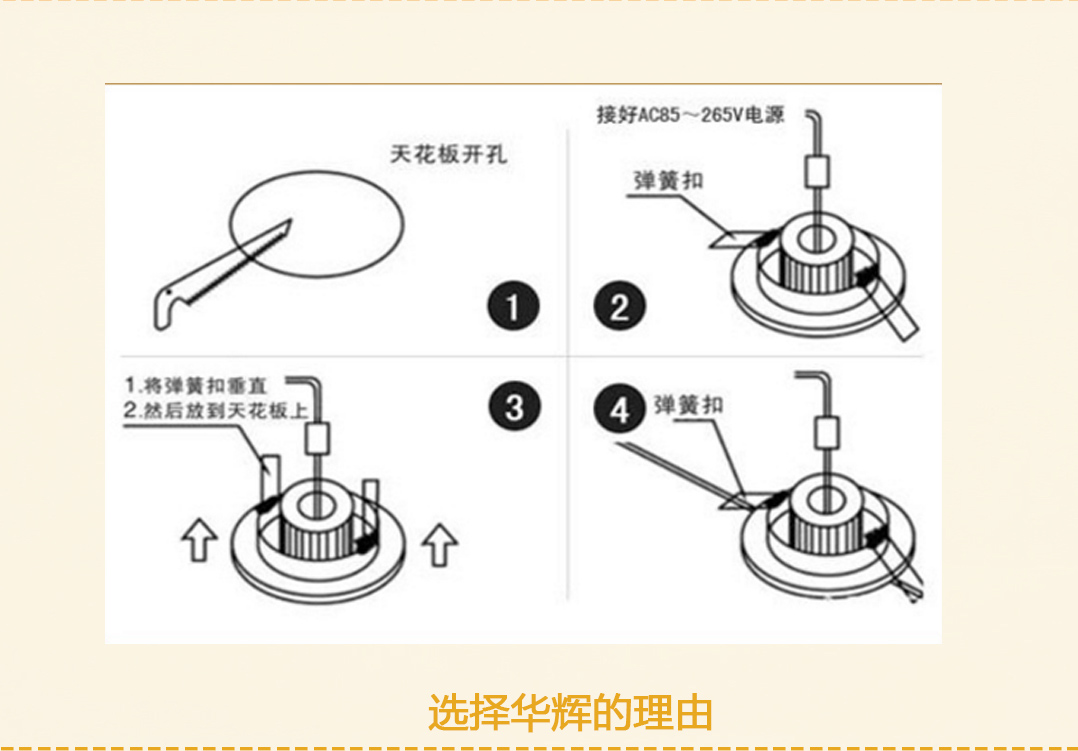 天花板开孔

1

接好AC85～265V电源

弹簧扣

2

1.将弹簧扣垂直
2.然后放到天花板上

3

4

弹簧扣

选择华辉的理由